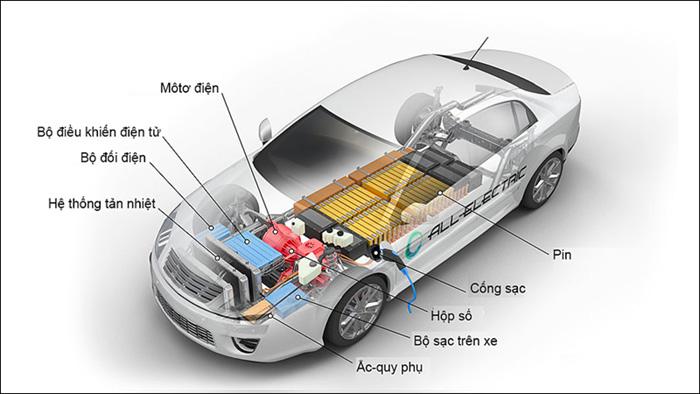 Môtơ điện

Bộ điều khiển điện tử

Bộ đổi điện

Hệ thống tản nhiệt

ALL-ELECTRIC

Pin

Cổng sạc

Hộp số

Bộ sạc trên xe

Ắc-quy phụ